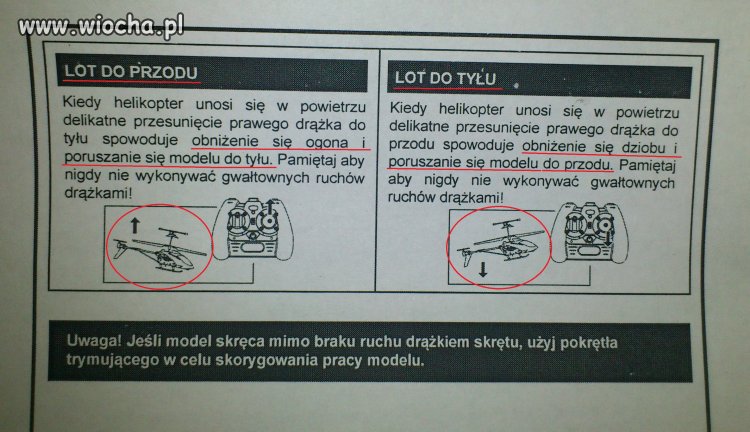 www.wiocha.pl

LOT DO PRZODU

Kiedy helikopter unosi się w powietrzu delikatne przesunięcie prawego drążka do tyłu spowoduje obniżenie się ogona i poruszanie się modelu do tyłu. Pamiętaj aby nigdy nie wykonywać gwałtownych ruchów drążkami!

LOT DO TYŁU

Kiedy helikopter unosi się w powietrzu delikatne przesunięcie prawego drążka do przodu spowoduje obniżenie się dziobu i poruszanie się modelu do przodu. Pamiętaj aby nigdy nie wykonywać gwałtownych ruchów drążkami!

Uwaga! Jeśli model skręca mimo braku ruchu drążkiem skrętu, użyj pokrętła trymującego w celu skorygowania pracy modelu.