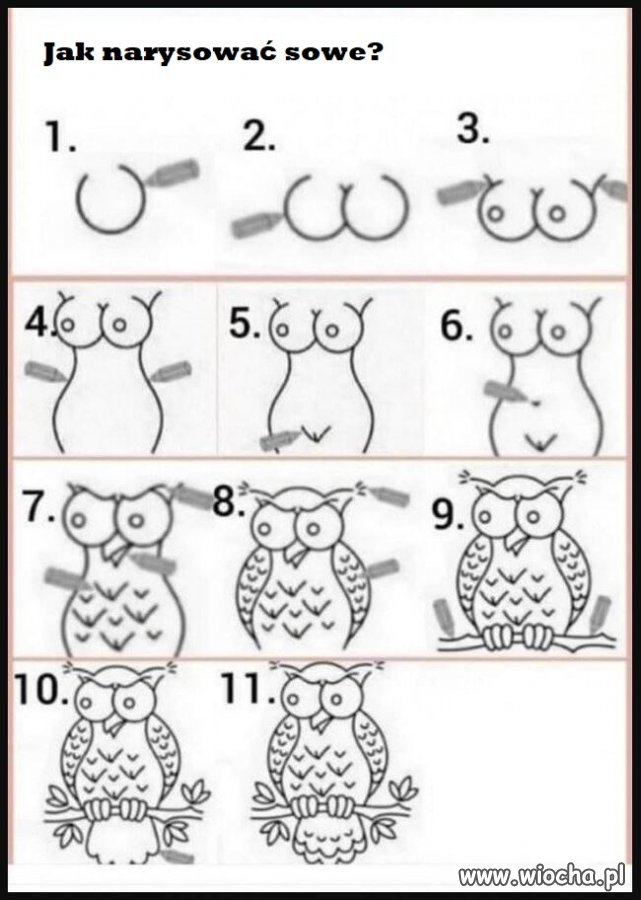 Jak narysować sowe?

1.

2.

3.

4.

5.

6.

7.

8.

9.

10.

11.

www.wiocha.pl